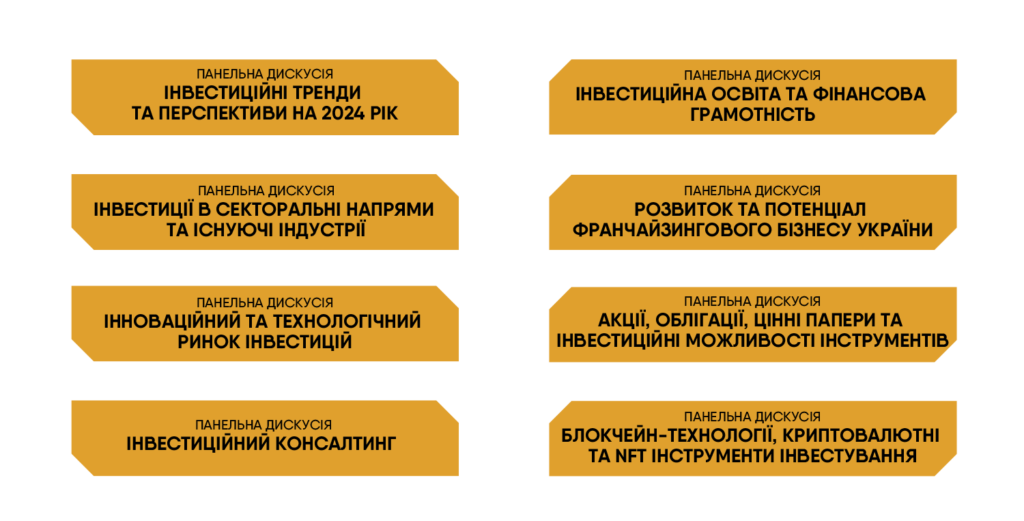 ПАНЕЛЬНА ДИСКУСІЯ
ІНВЕСТИЦІЙНІ ТРЕНДИ
ТА ПЕРСПЕКТИВИ НА 2024 РІК

ПАНЕЛЬНА ДИСКУСІЯ
ІНВЕСТИЦІЇ В СЕКТОРАЛЬНІ НАПРЯМИ
ТА ІСНУЮЧІ ІНДУСТРІЇ

ПАНЕЛЬНА ДИСКУСІЯ
ІННОВАЦІЙНИЙ ТА ТЕХНОЛОГІЧНИЙ
РИНОК ІНВЕСТИЦІЙ

ПАНЕЛЬНА ДИСКУСІЯ
ІНВЕСТИЦІЙНИЙ КОНСАЛТИНГ

ПАНЕЛЬНА ДИСКУСІЯ
ІНВЕСТИЦІЙНА ОСВІТА ТА ФІНАНСОВА
ГРАМОТНІСТЬ

ПАНЕЛЬНА ДИСКУСІЯ
РОЗВИТОК ТА ПОТЕНЦІАЛ
ФРАНЧАЙЗИНГОВОГО БІЗНЕСУ УКРАЇНИ

ПАНЕЛЬНА ДИСКУСІЯ
АКЦІЇ, ОБЛІГАЦІЇ, ЦІННІ ПАПЕРИ ТА
ІНВЕСТИЦІЙНІ МОЖЛИВОСТІ ІНСТРУМЕНТІВ

ПАНЕЛЬНА ДИСКУСІЯ
БЛОКЧЕЙН-ТЕХНОЛОГІЇ, КРИПТОВАЛЮТНІ
ТА NFT ІНСТРУМЕНТИ ІНВЕСТУВАННЯ